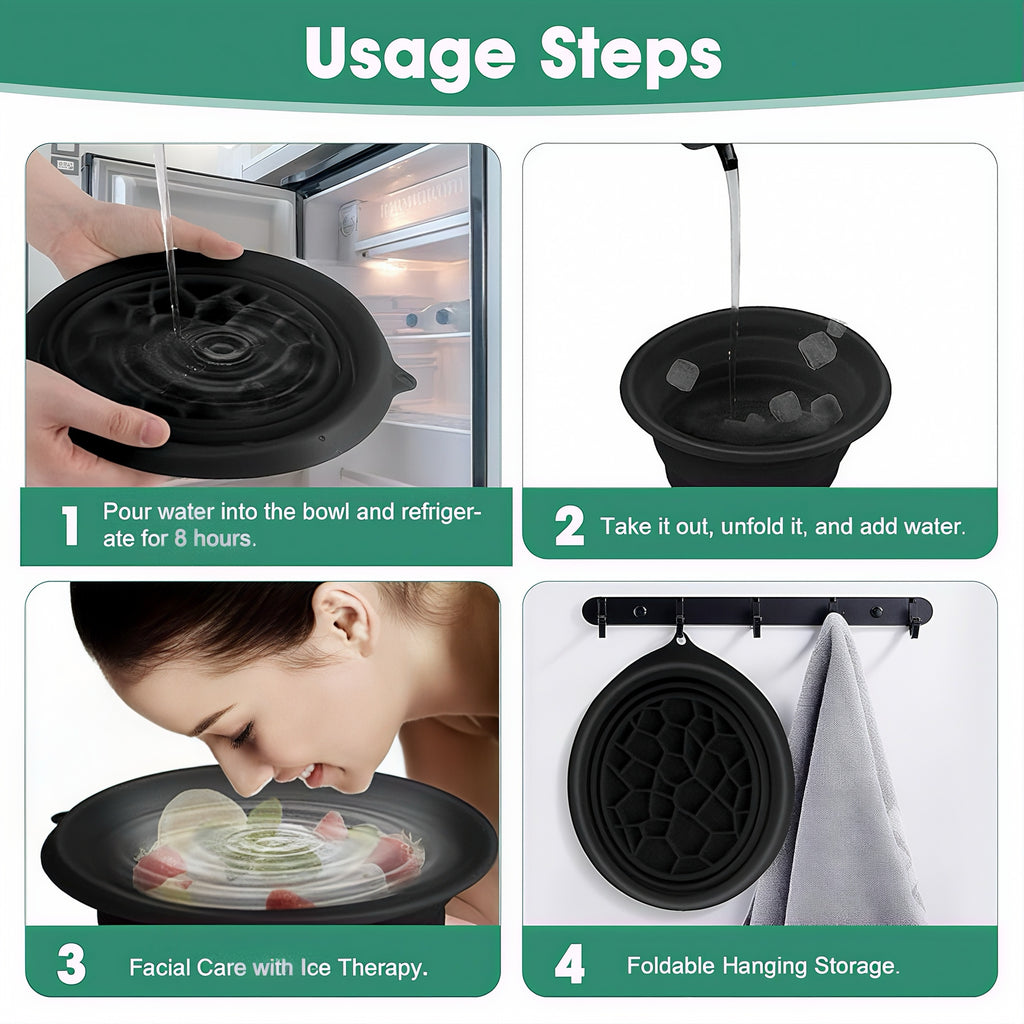 Usage Steps

1 Pour water into the bowl and refrigerate for 8 hours.

2 Take it out, unfold it, and add water.

3 Facial Care with Ice Therapy.

4 Foldable Hanging Storage.