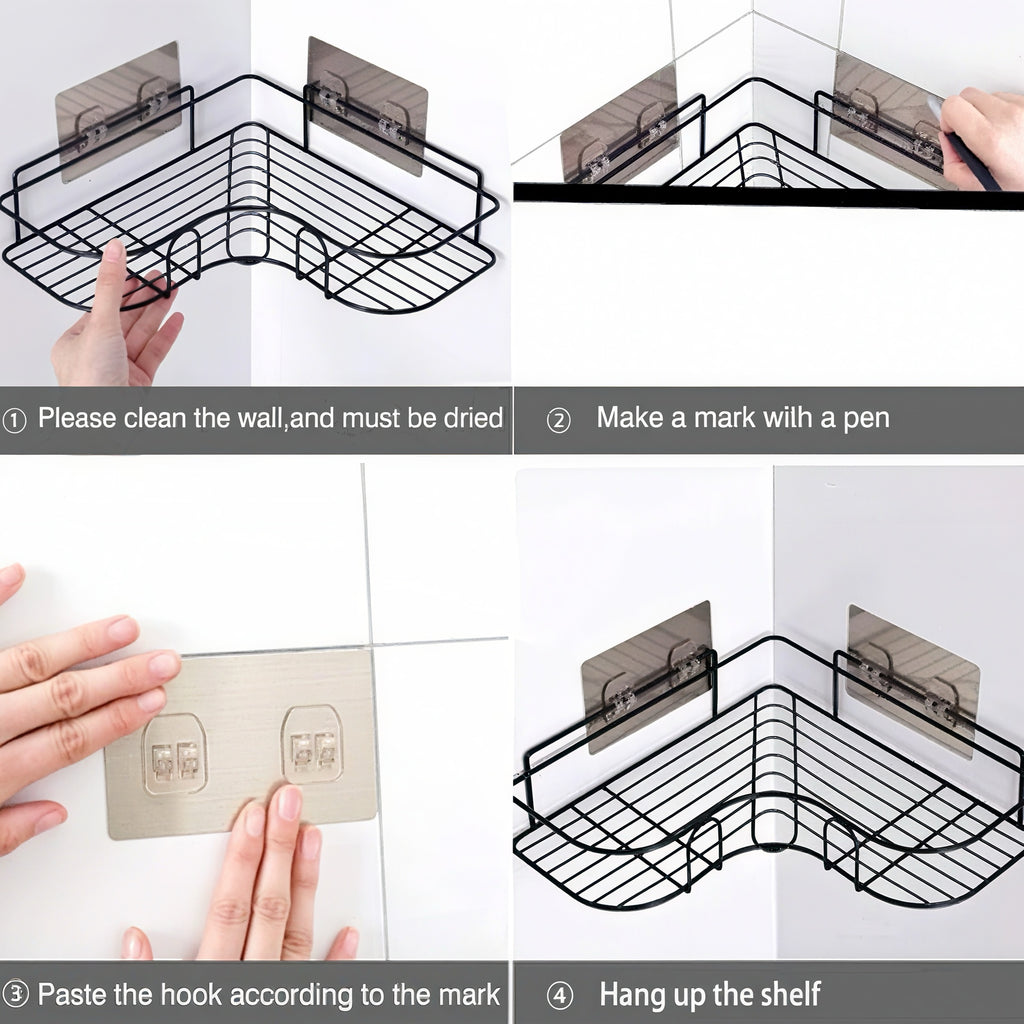 ① Please clean the wall,and must be dried

② Make a mark wilh a pen

③ Paste the hook according to the mark

④ Hang up the shelf