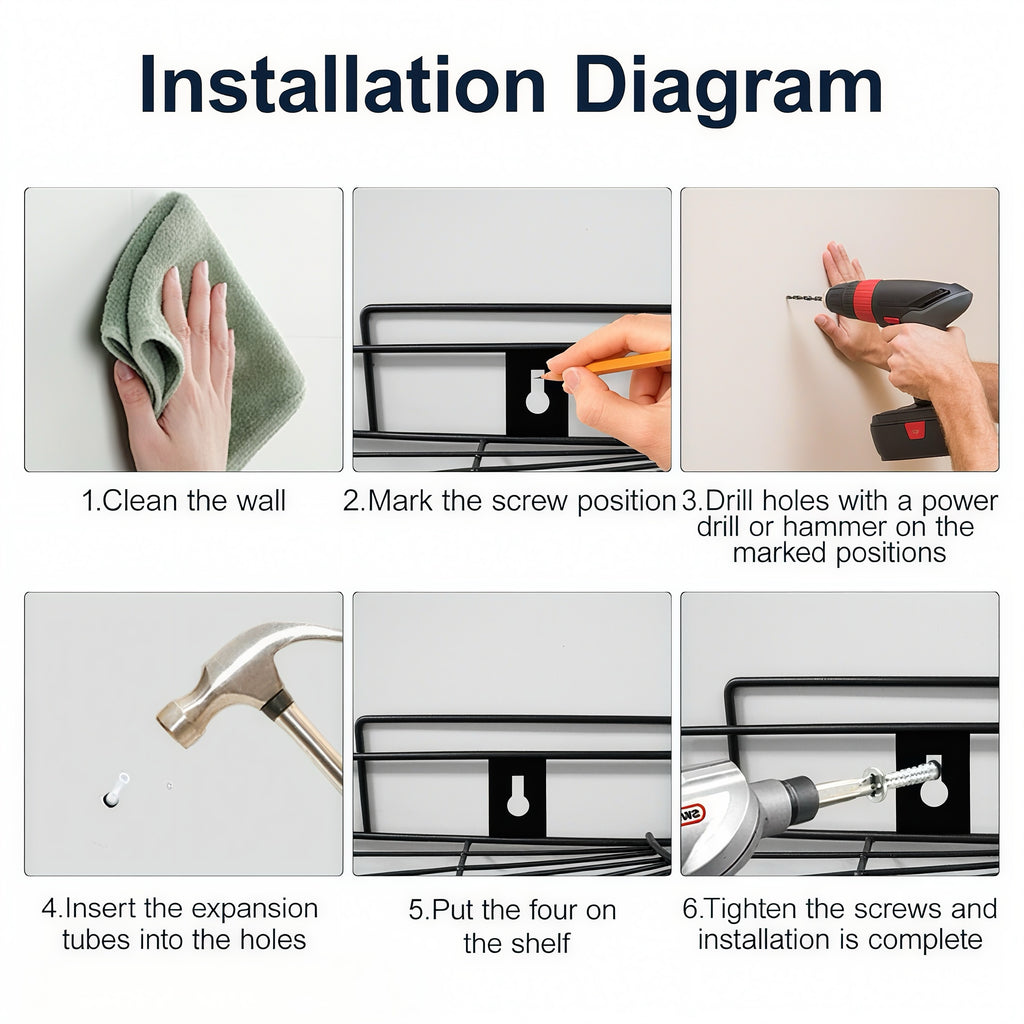 Installation Diagram

1.Clean the wall

2.Mark the screw position

3.Drill holes with a power drill or hammer on the marked positions

4.Insert the expansion tubes into the holes

5.Put the four on the shelf

6.Tighten the screws and installation is complete